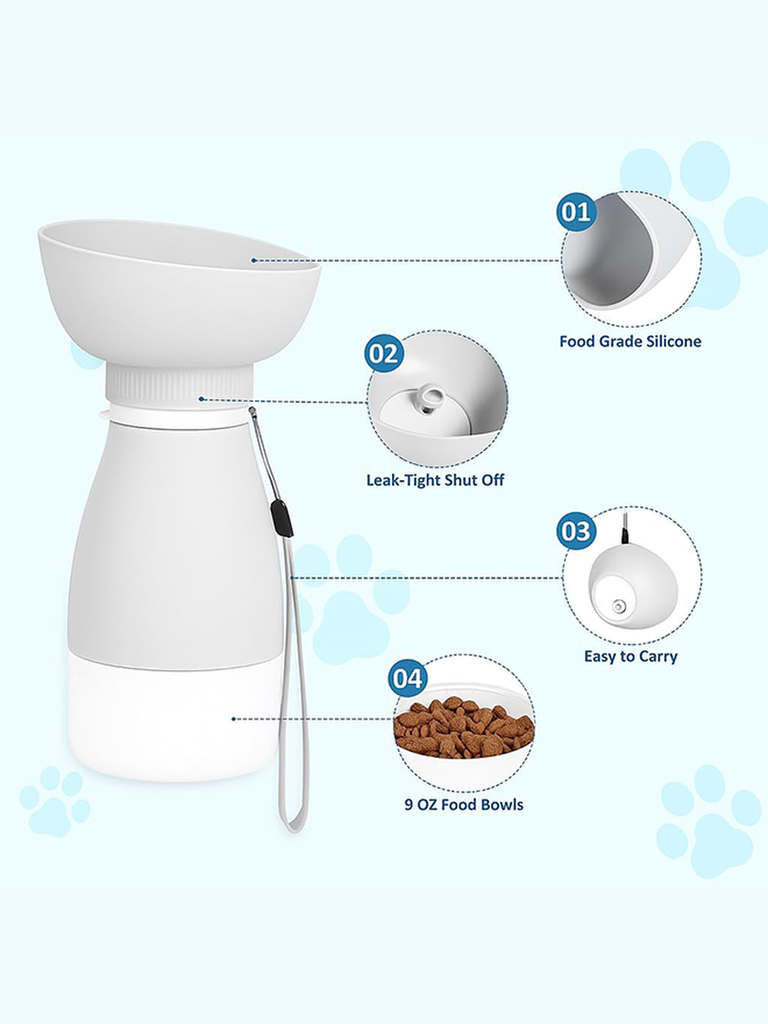 01
Food Grade Silicone

02
Leak-Tight Shut Off

03
Easy to Carry

04
9 OZ Food Bowls